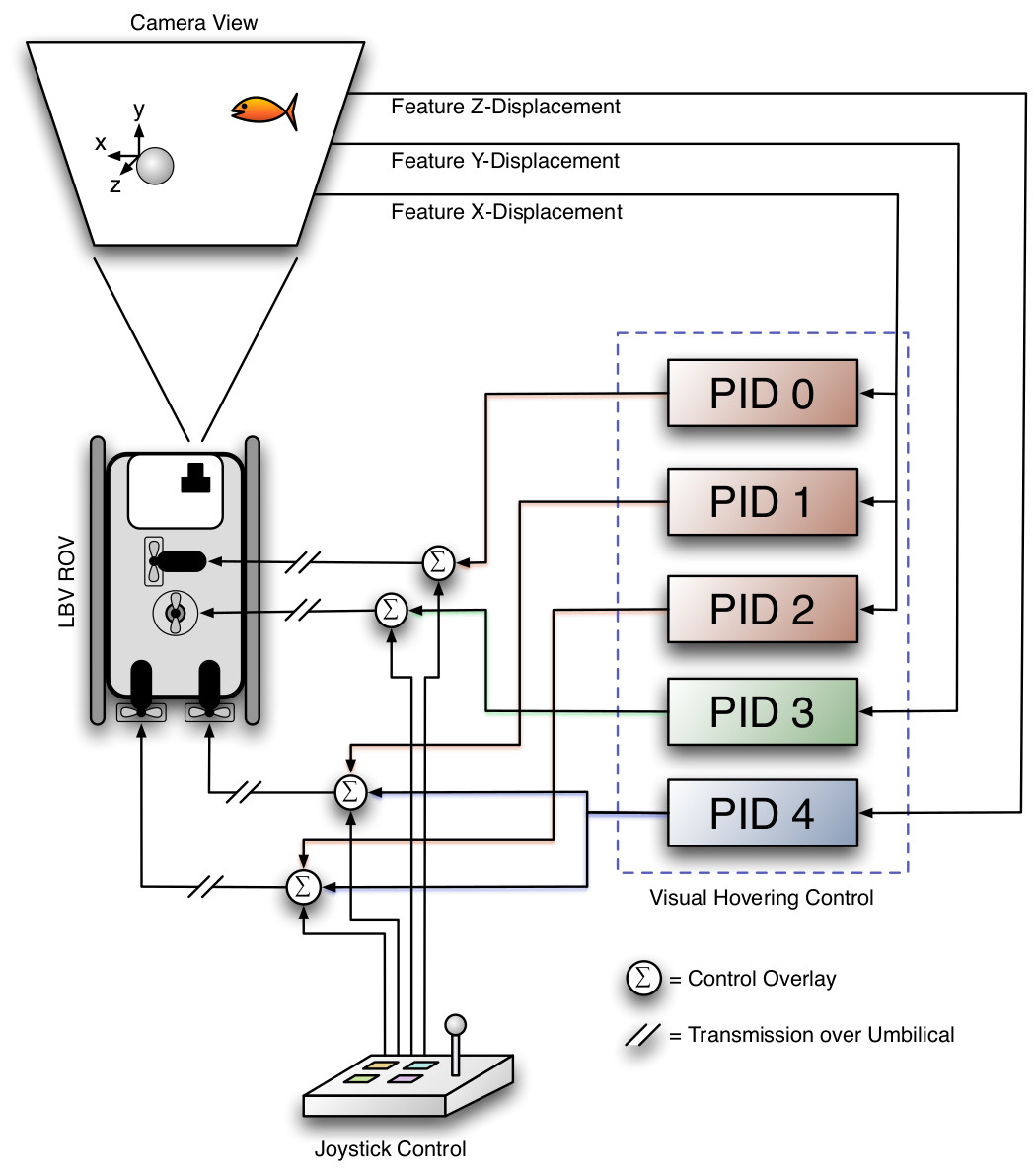 Camera View

y
x
z

Feature Z-Displacement
Feature Y-Displacement
Feature X-Displacement

LBV ROV

PID 0
PID 1
PID 2
PID 3
PID 4

$\Sigma$
$\Sigma$
$\Sigma$
$\Sigma$

Visual Hovering Control

$\Sigma$ = Control Overlay

// = Transmission over Umbilical

Joystick Control